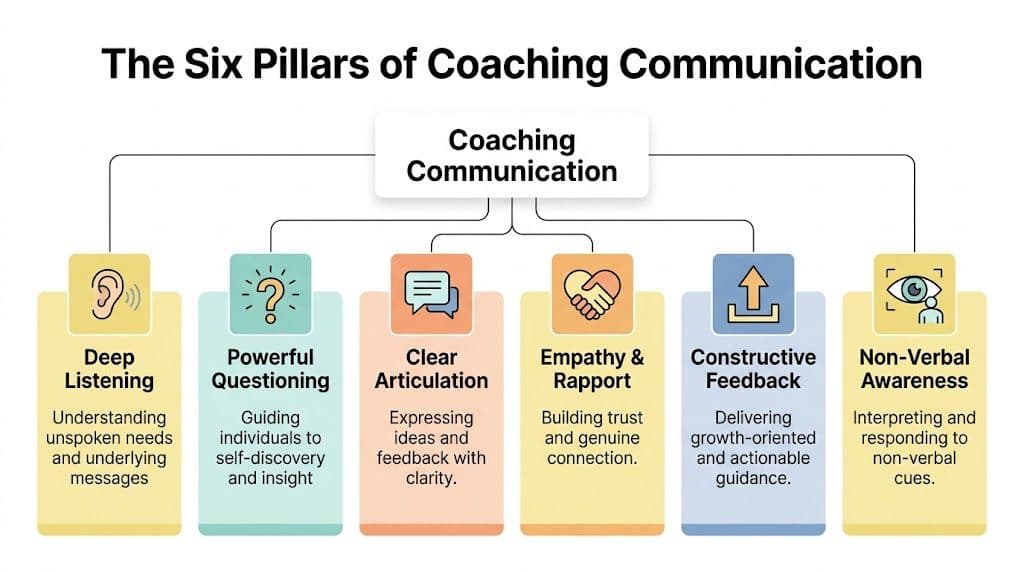 The Six Pillars of Coaching Communication

Coaching Communication

Deep Listening

Understanding unspoken needs and underlying messages

Powerful Questioning

Guiding individuals to self-discovery and insight

Clear Articulation

Expressing ideas and feedback with clarity.

Empathy & Rapport

Building trust and genuine connection.

Constructive Feedback

Delivering growth-oriented and actionable guidance.

Non-Verbal Awareness

Interpreting and responding to non-verbal cues.